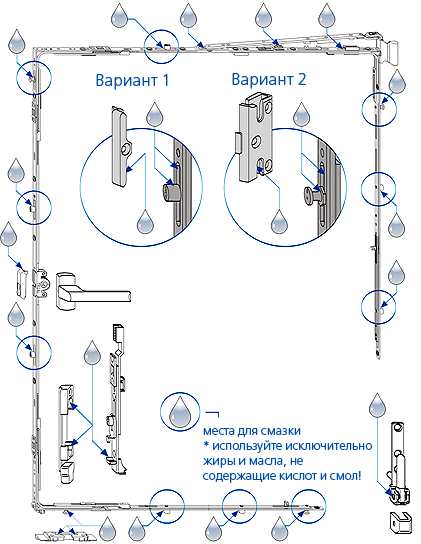 Вариант 1

Вариант 2

места для смазки
* используйте исключительно жиры и масла, не содержащие кислот и смол!